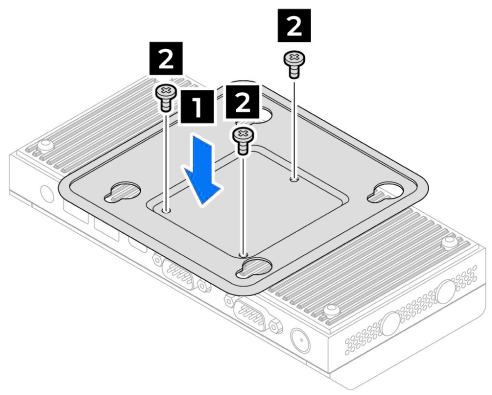 2
2
1
2