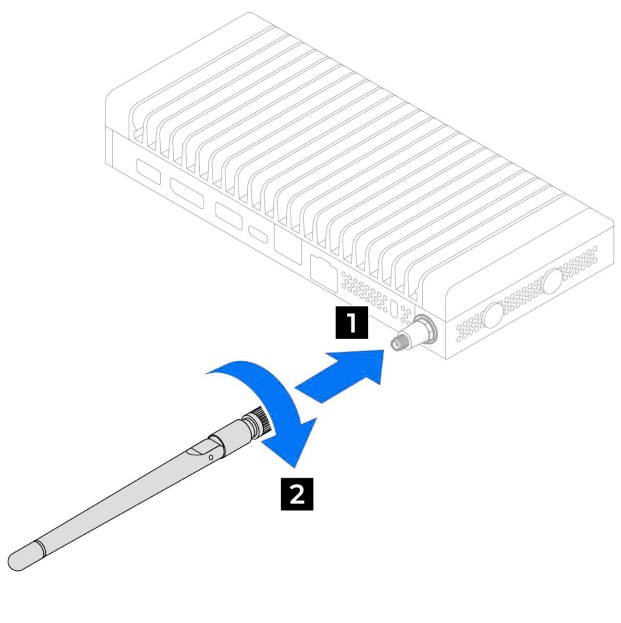 1

2